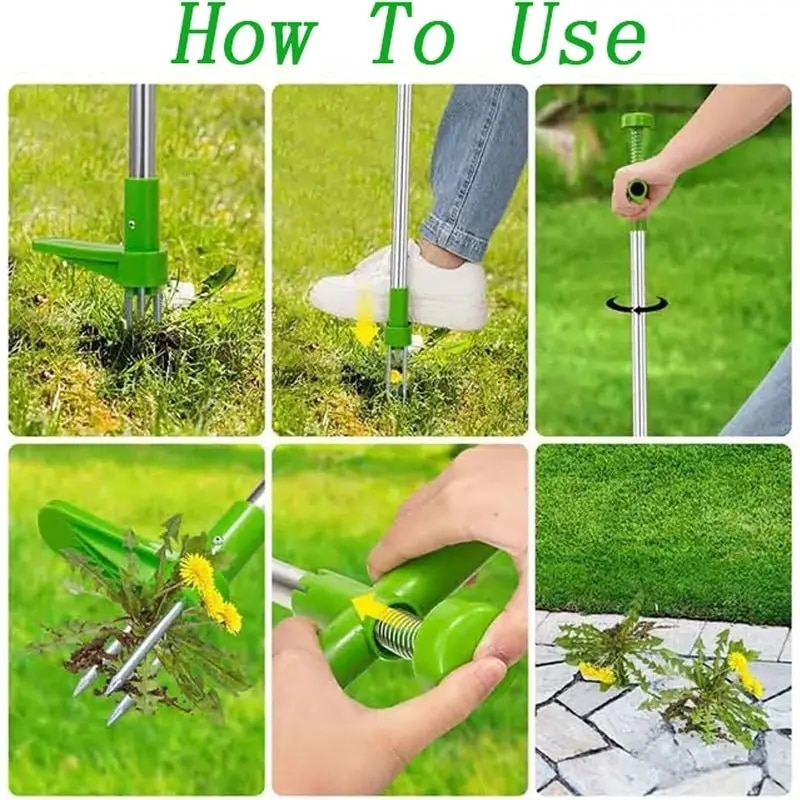 How To Use