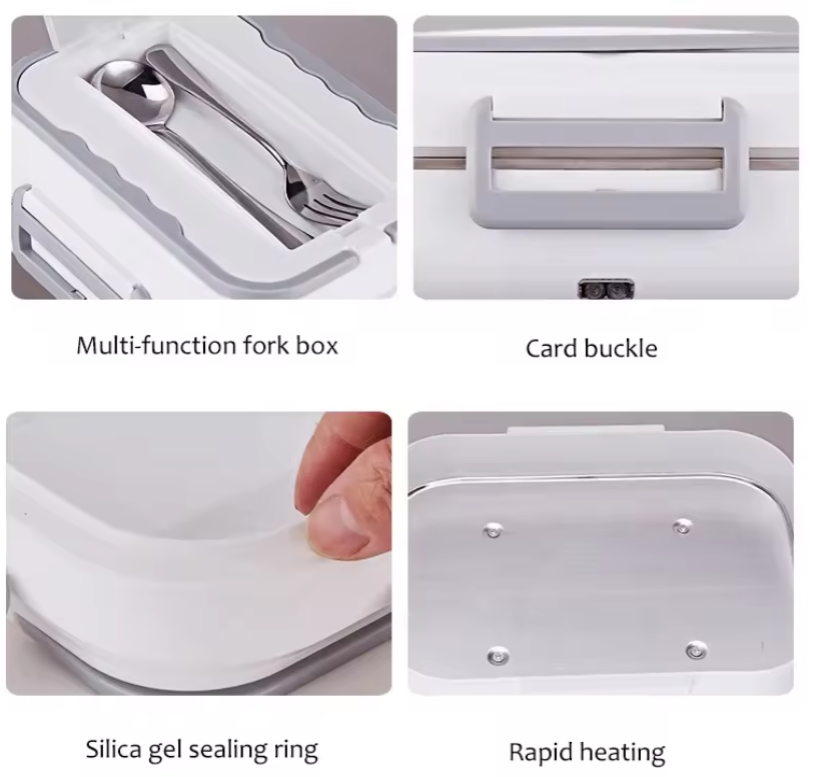 Multi-function fork box

Card buckle

Silica gel sealing ring

Rapid heating