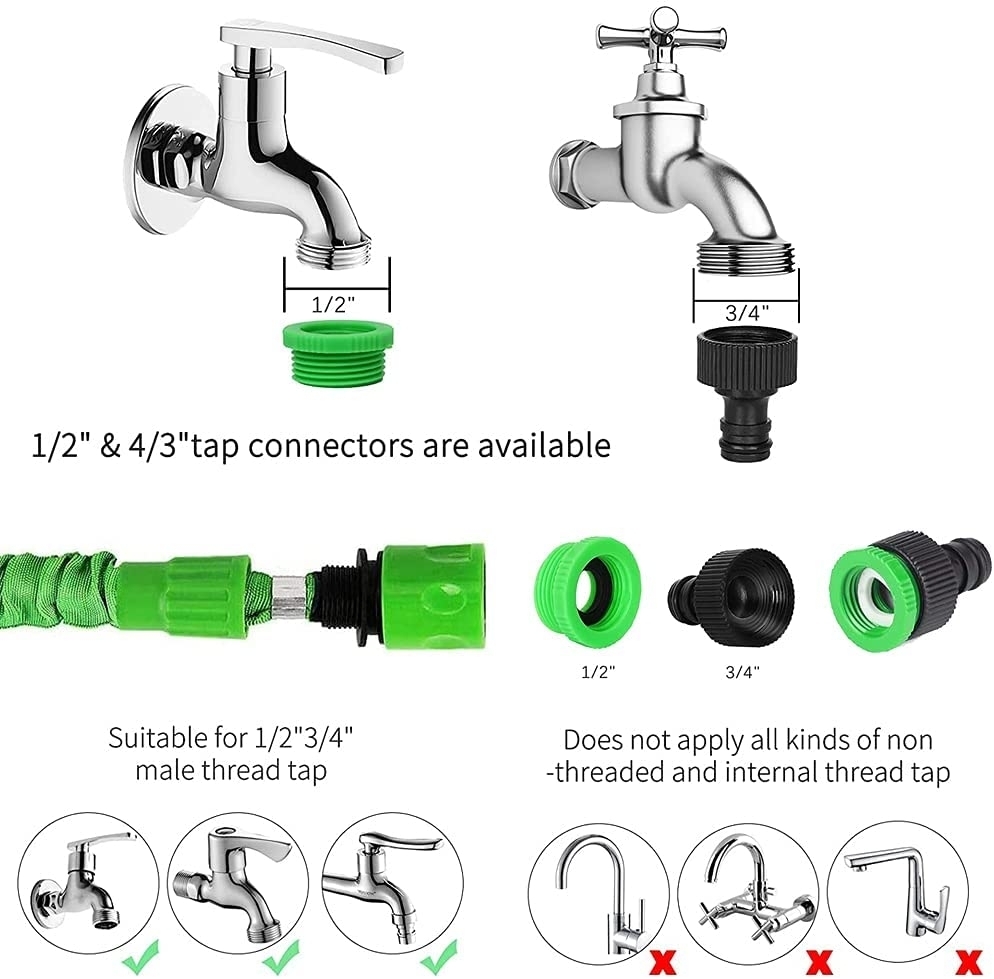 1/2"

3/4"

1/2" & 4/3"tap connectors are available

1/2"

3/4"

Suitable for 1/2"3/4" male thread tap

Does not apply all kinds of non -threaded and internal thread tap