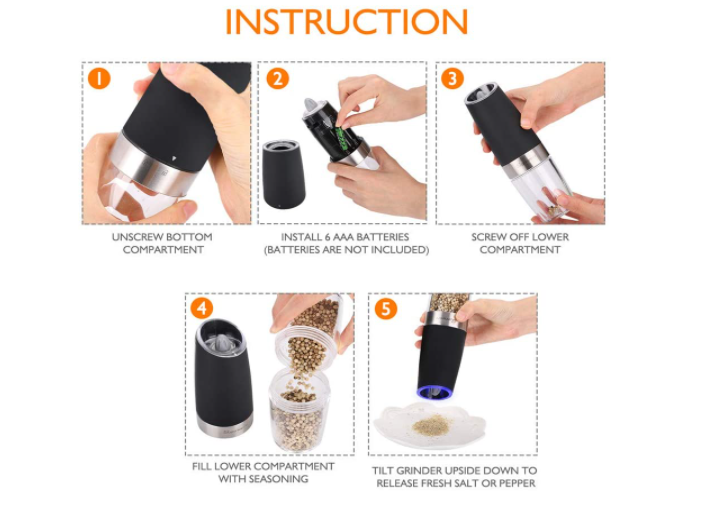 INSTRUCTION

1

UNSCREW BOTTOM COMPARTMENT

2

INSTALL 6 AAA BATTERIES (BATTERIES ARE NOT INCLUDED)

3

SCREW OFF LOWER COMPARTMENT

4

FILL LOWER COMPARTMENT WITH SEASONING

5

TILT GRINDER UPSIDE DOWN TO RELEASE FRESH SALT OR PEPPER