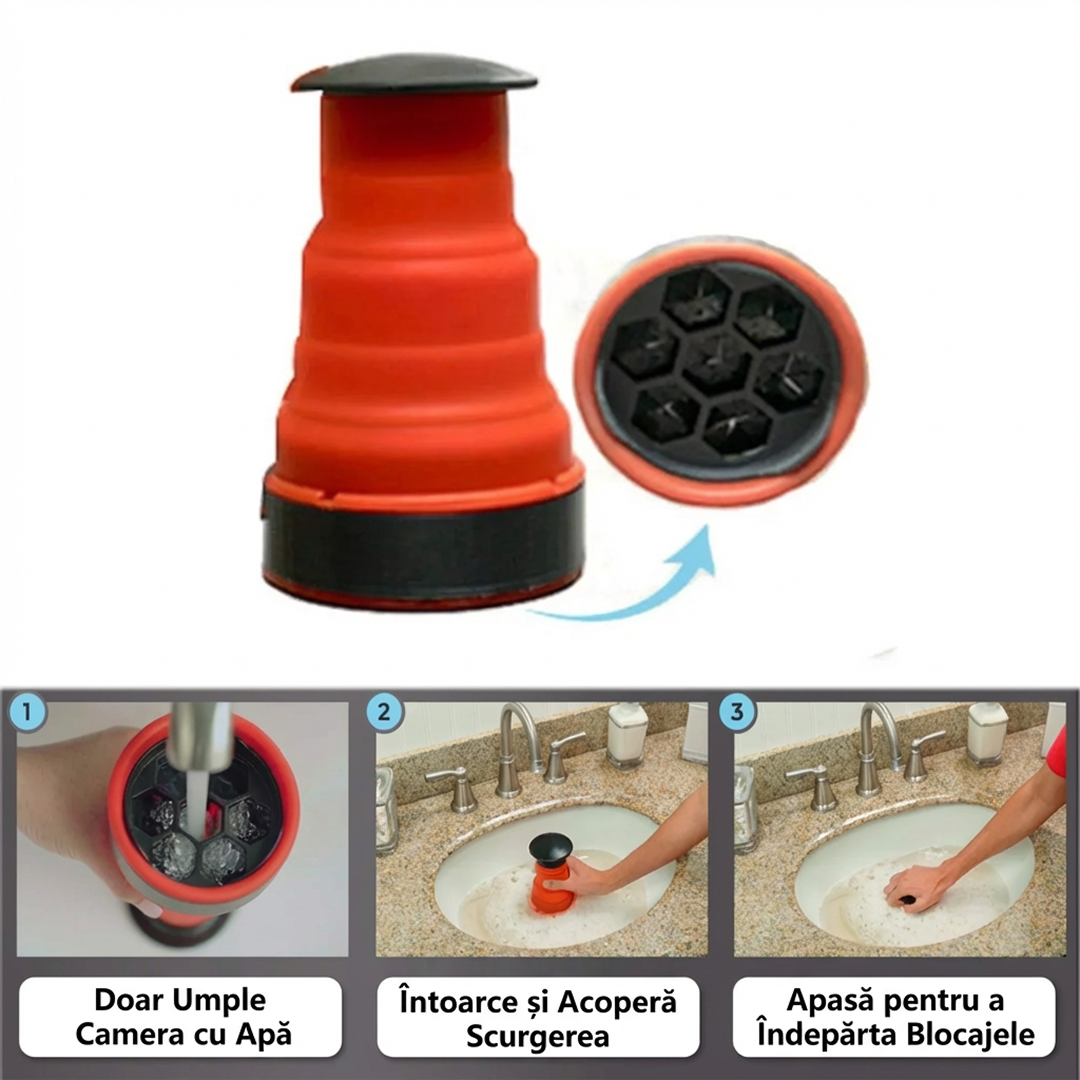 1

Doar Umple Camera cu Apă

2

Întoarce și Acoperă Scurgerea

3

Apasă pentru a Îndepărta Blocajele