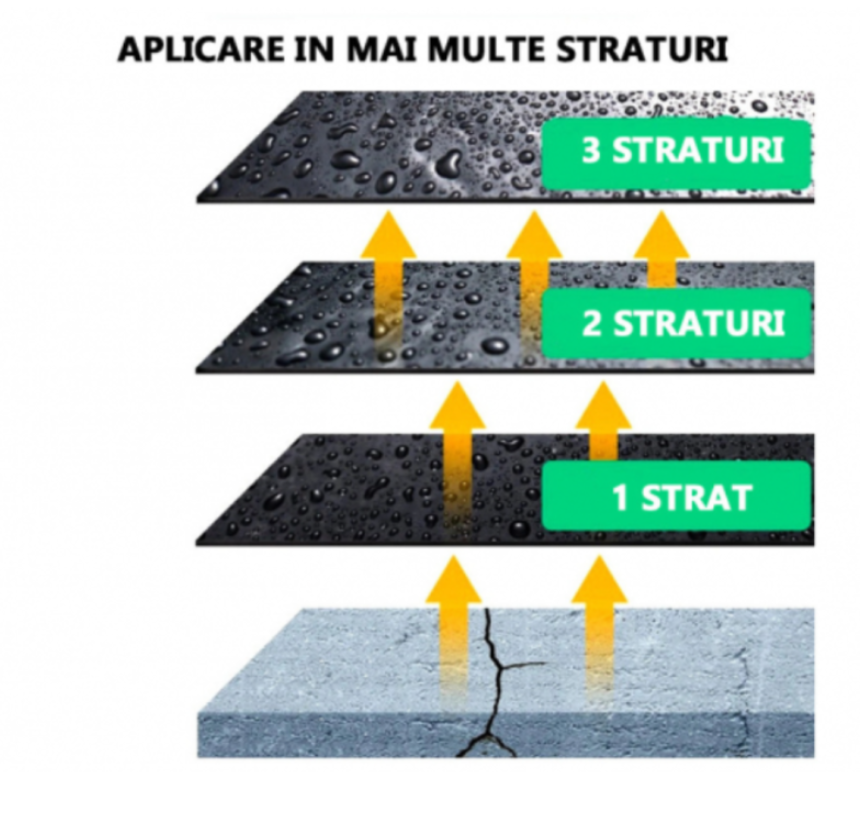 APLICARE IN MAI MULTE STRATURI

3 STRATURI

2 STRATURI

1 STRAT