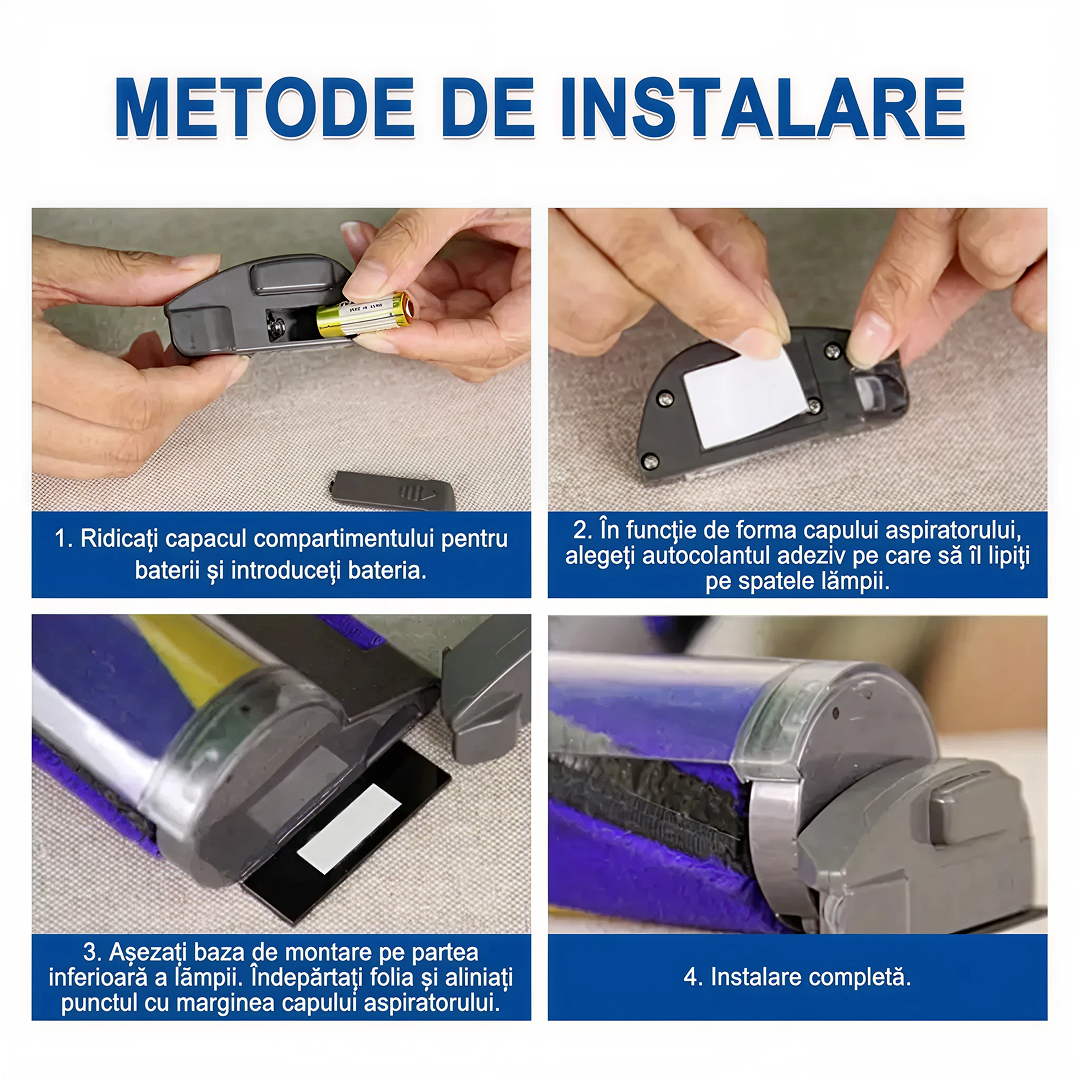 METODE DE INSTALARE

1. Ridicați capacul compartimentului pentru baterii și introduceți bateria.

2. În funcție de forma capului aspiratorului, alegeți autocolantul adeziv pe care să îl lipiți pe spatele lămpii.

3. Așezați baza de montare pe partea inferioară a lămpii. Îndepărtați folia și aliniați punctul cu marginea capului aspiratorului.

4. Instalare completă.