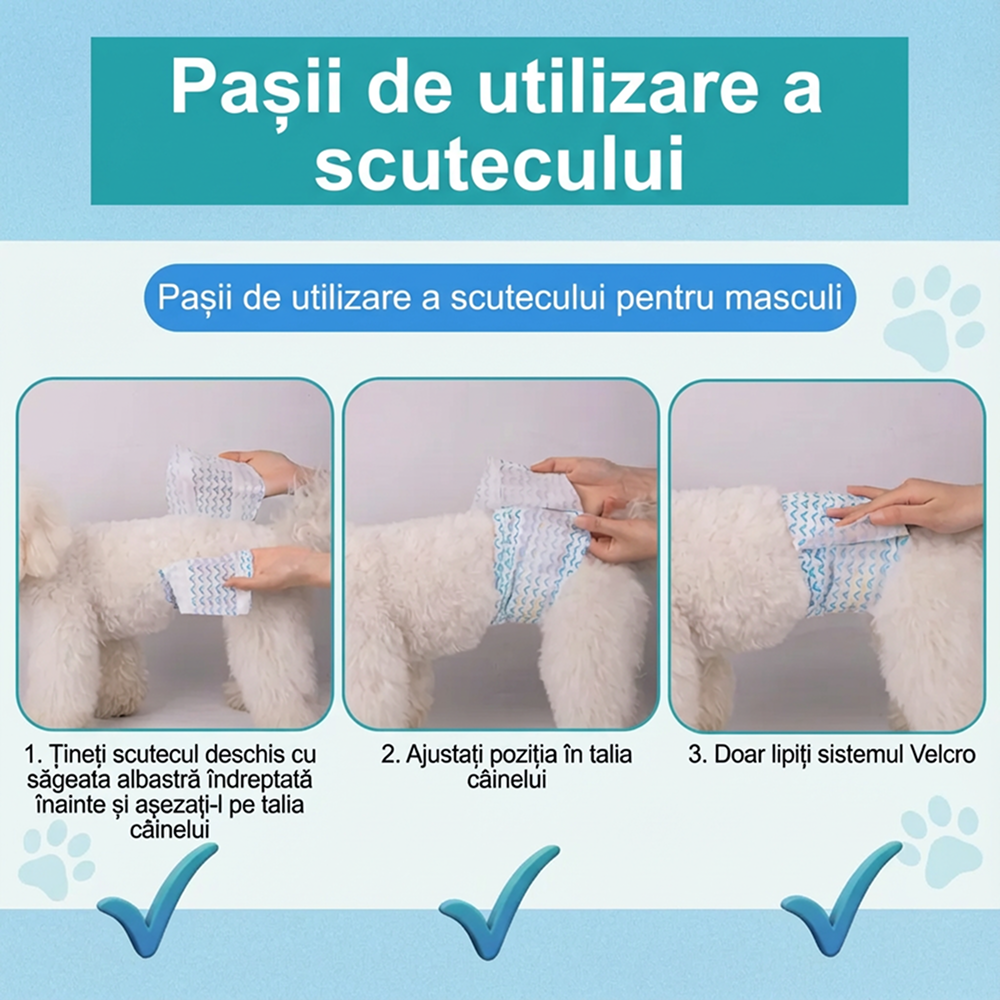 Pașii de utilizare a scutecului

Pașii de utilizare a scutecului pentru masculi

1. Țineți scutecul deschis cu săgeata albastră îndreptată înainte și așezați-l pe talia câinelui

2. Ajustați poziția în talia câinelui

3. Doar lipiți sistemul Velcro