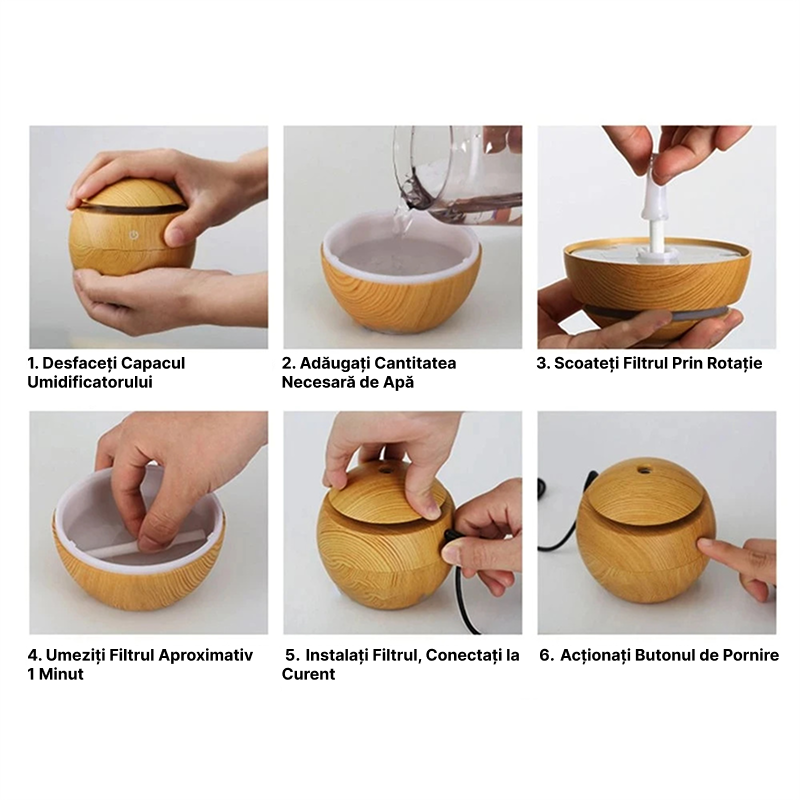 1. Desfaceți Capacul Umidificatorului

2. Adăugați Cantitatea Necesară de Apă

3. Scoateți Filtrul Prin Rotație

4. Umeziți Filtrul Aproximativ 1 Minut

5. Instalați Filtrul, Conectați la Curent

6. Acționați Butonul de Pornire