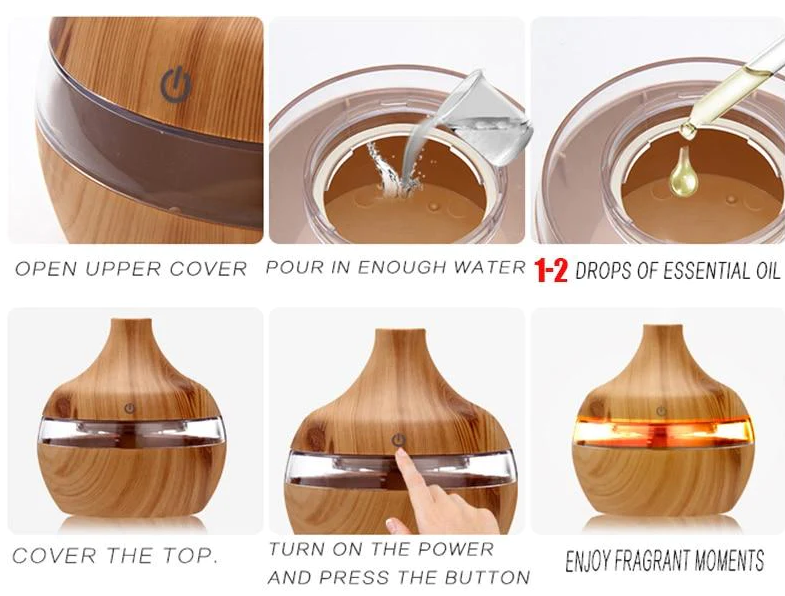 OPEN UPPER COVER

POUR IN ENOUGH WATER

1-2 DROPS OF ESSENTIAL OIL

COVER THE TOP.

TURN ON THE POWER AND PRESS THE BUTTON

ENJOY FRAGRANT MOMENTS