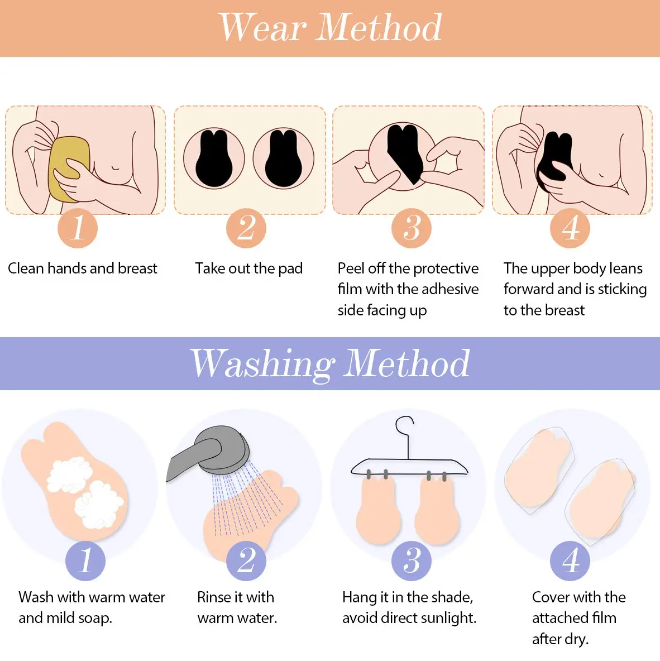 Wear Method

1
Clean hands and breast

2
Take out the pad

3
Peel off the protective film with the adhesive side facing up

4
The upper body leans forward and is sticking to the breast

Washing Method

1
Wash with warm water and mild soap.

2
Rinse it with warm water.

3
Hang it in the shade, avoid direct sunlight.

4
Cover with the attached film after dry.