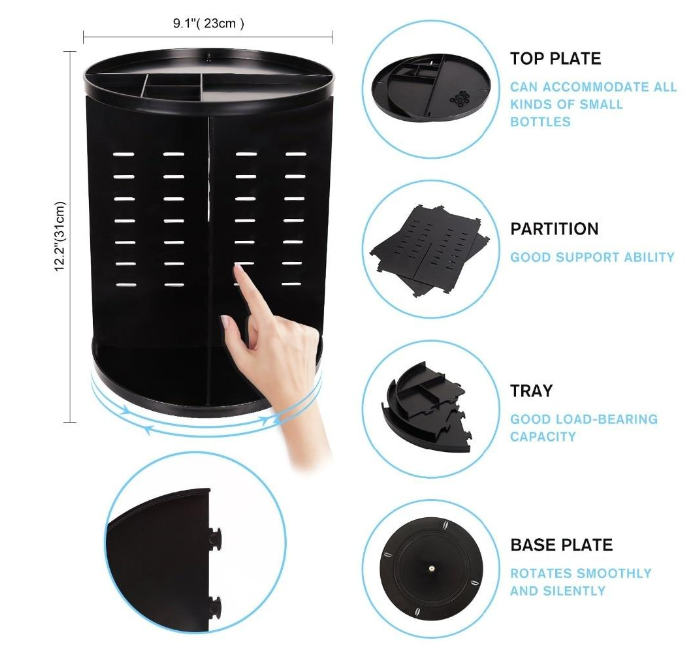 9.1"( 23cm )

12.2"(31cm)

TOP PLATE
CAN ACCOMMODATE ALL KINDS OF SMALL BOTTLES

PARTITION
GOOD SUPPORT ABILITY

TRAY
GOOD LOAD-BEARING CAPACITY

BASE PLATE
ROTATES SMOOTHLY AND SILENTLY