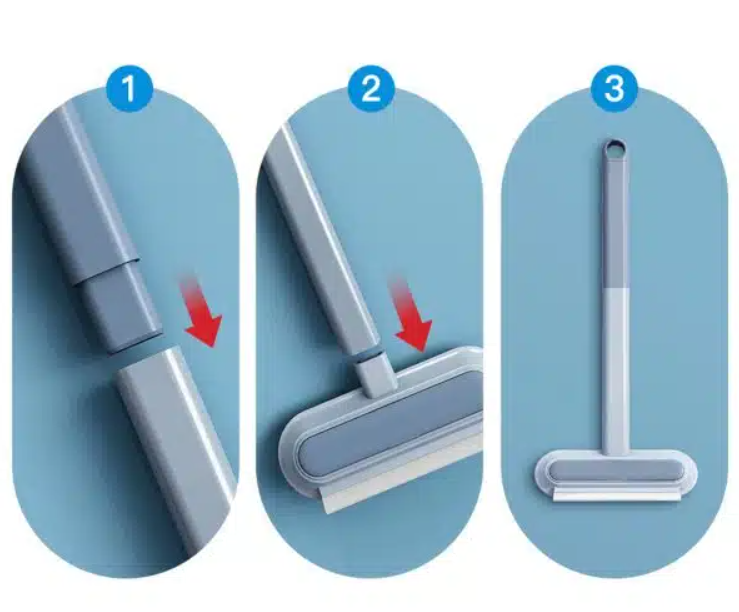 1

2

3