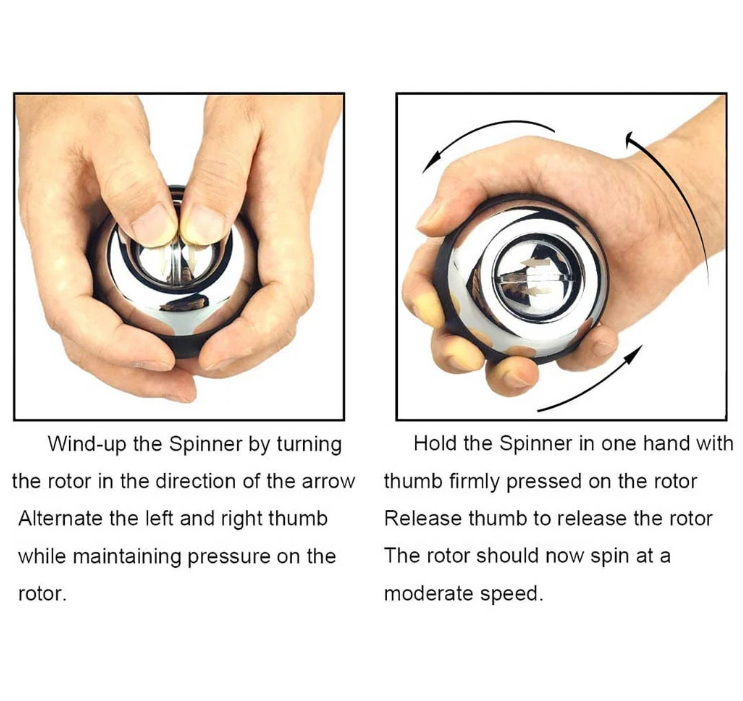 Wind-up the Spinner by turning the rotor in the direction of the arrow Alternate the left and right thumb while maintaining pressure on the rotor.

Hold the Spinner in one hand with thumb firmly pressed on the rotor Release thumb to release the rotor The rotor should now spin at a moderate speed.