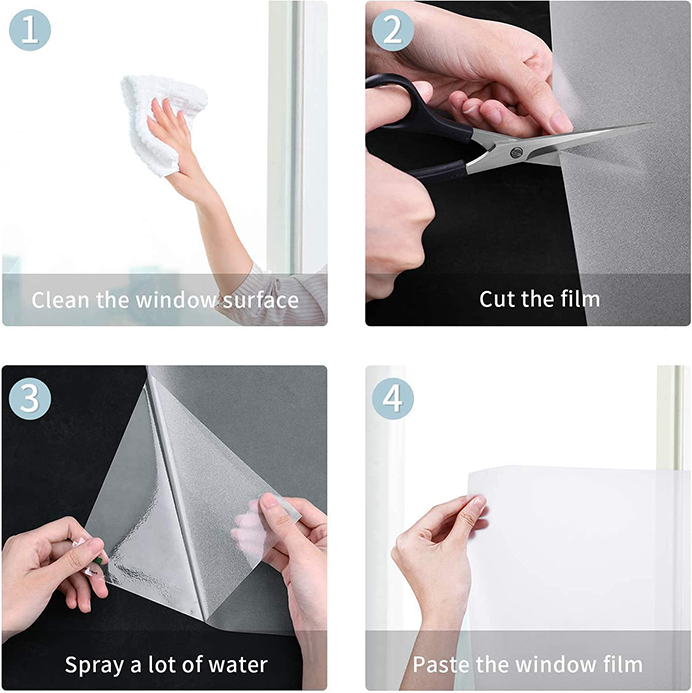 1
Clean the window surface

2
Cut the film

3
Spray a lot of water

4
Paste the window film