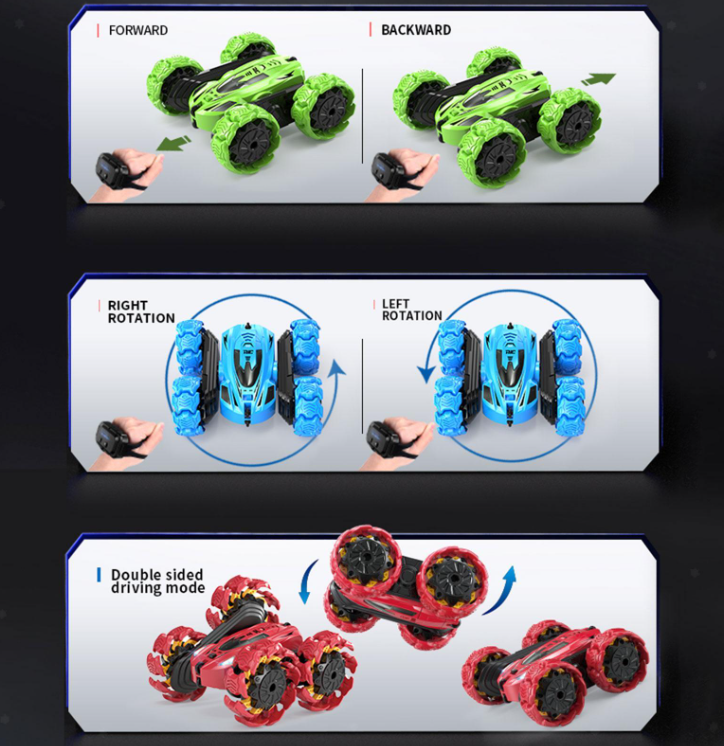 FORWARD

BACKWARD

RIGHT ROTATION

LEFT ROTATION

Double sided driving mode