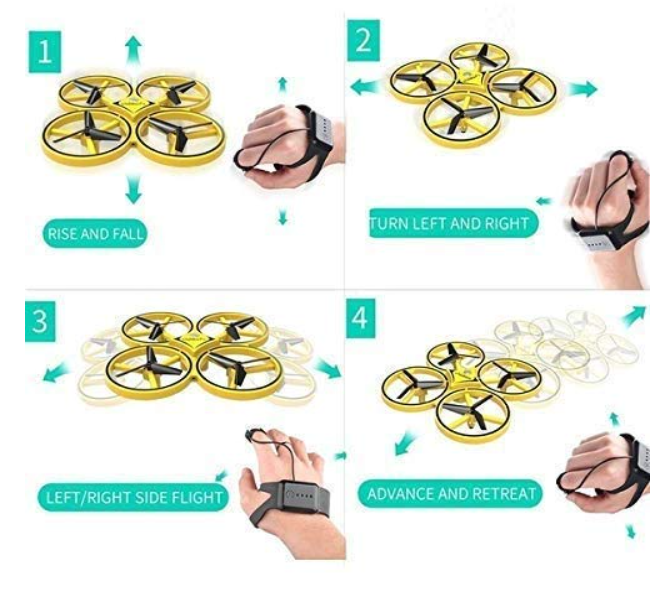 1

RISE AND FALL

2

TURN LEFT AND RIGHT

3

LEFT/RIGHT SIDE FLIGHT

4

ADVANCE AND RETREAT