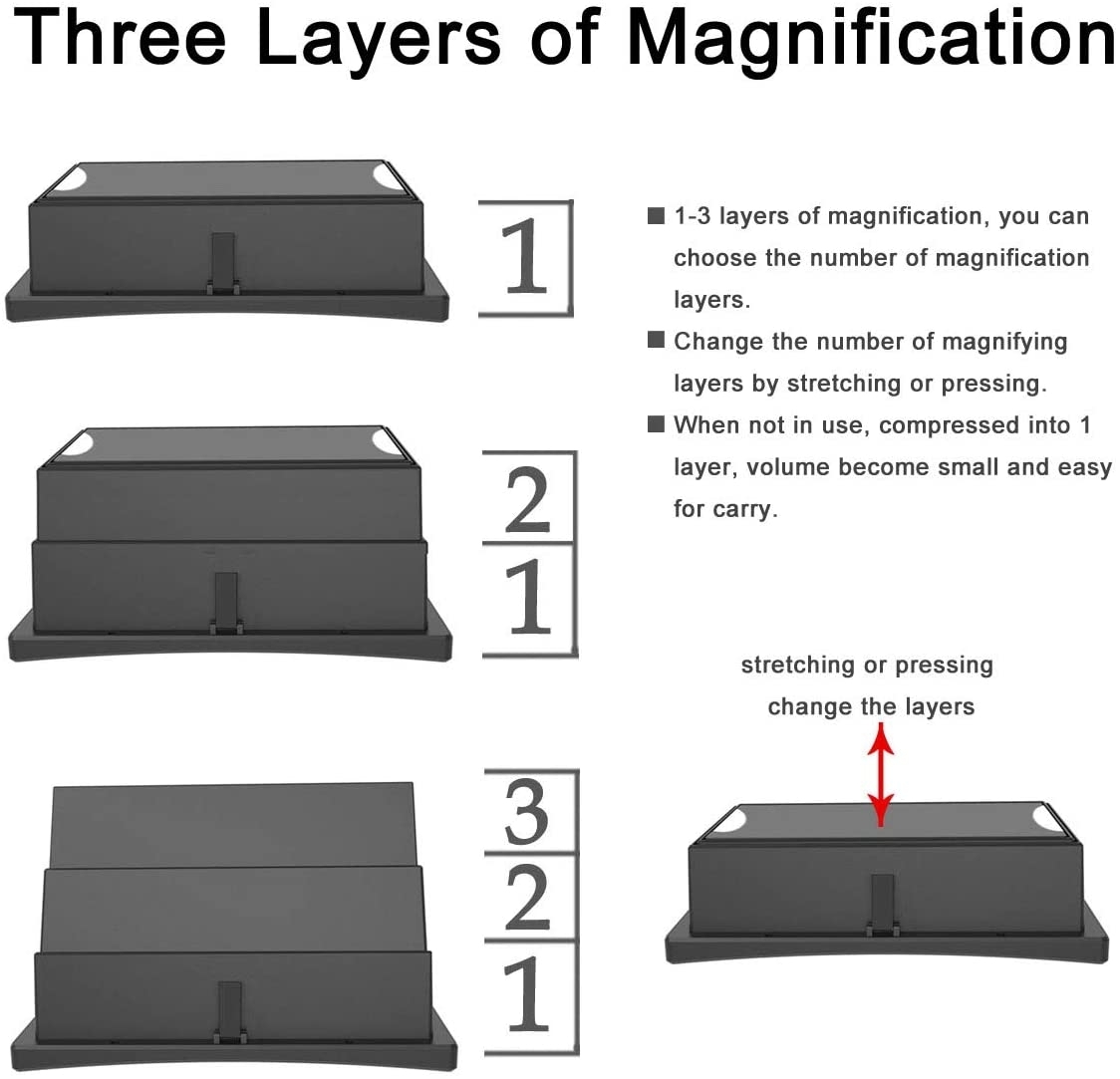 Three Layers of Magnification

1

■ 1-3 layers of magnification, you can choose the number of magnification layers.

■ Change the number of magnifying layers by stretching or pressing.

■ When not in use, compressed into 1 layer, volume become small and easy for carry.

2
1

stretching or pressing change the layers

3
2
1