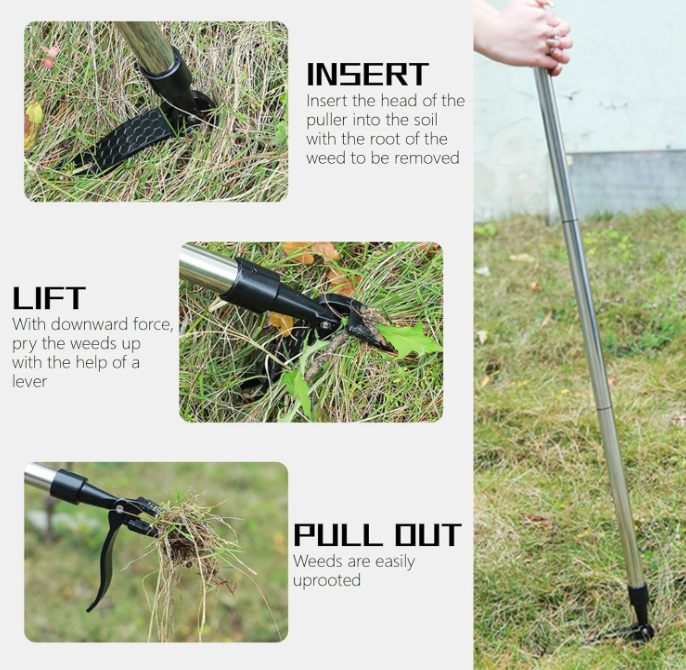 INSERT
Insert the head of the puller into the soil with the root of the weed to be removed

LIFT
With downward force, pry the weeds up with the help of a lever

PULL OUT
Weeds are easily uprooted