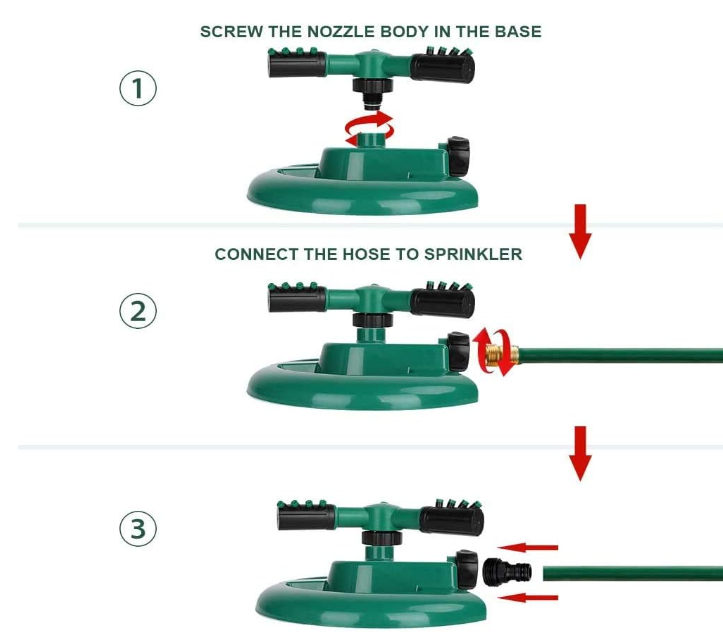 SCREW THE NOZZLE BODY IN THE BASE

①

CONNECT THE HOSE TO SPRINKLER

②

③