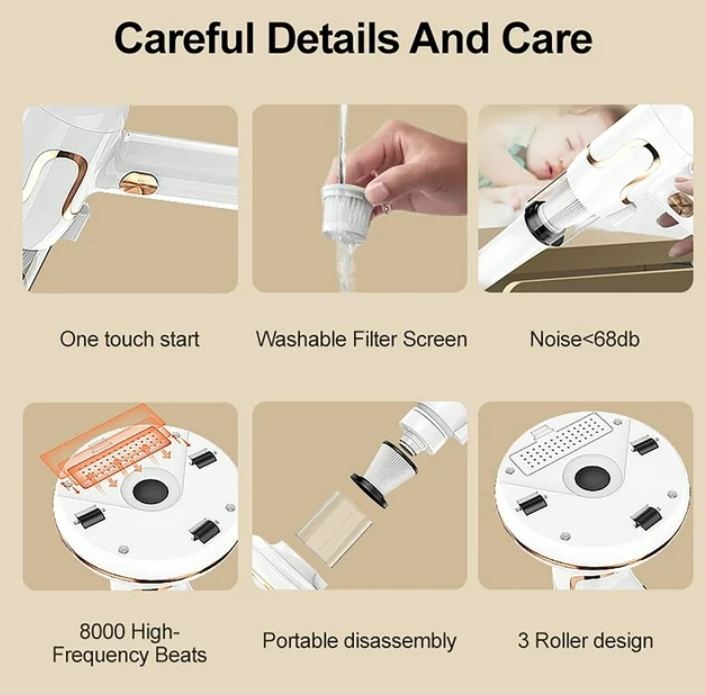 Careful Details And Care

One touch start

Washable Filter Screen

Noise<68db

8000 High-Frequency Beats

Portable disassembly

3 Roller design