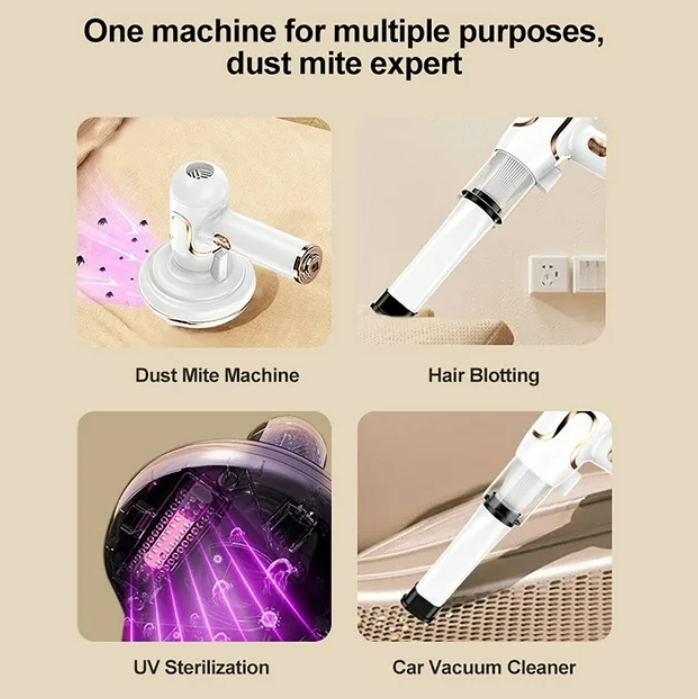 One machine for multiple purposes, dust mite expert

Dust Mite Machine

Hair Blotting

UV Sterilization

Car Vacuum Cleaner